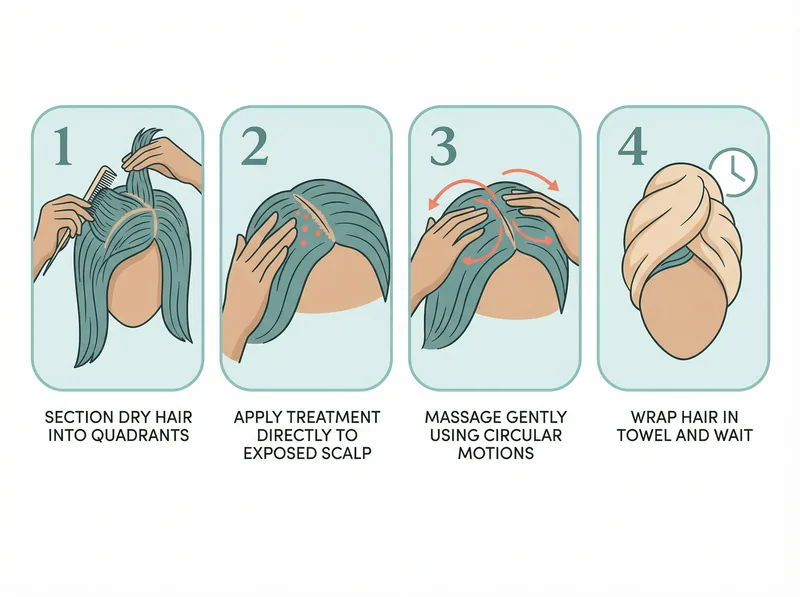 1

SECTION DRY HAIR INTO QUADRANTS

2

APPLY TREATMENT DIRECTLY TO EXPOSED SCALP

3

MASSAGE GENTLY USING CIRCULAR MOTIONS

4

WRAP HAIR IN TOWEL AND WAIT